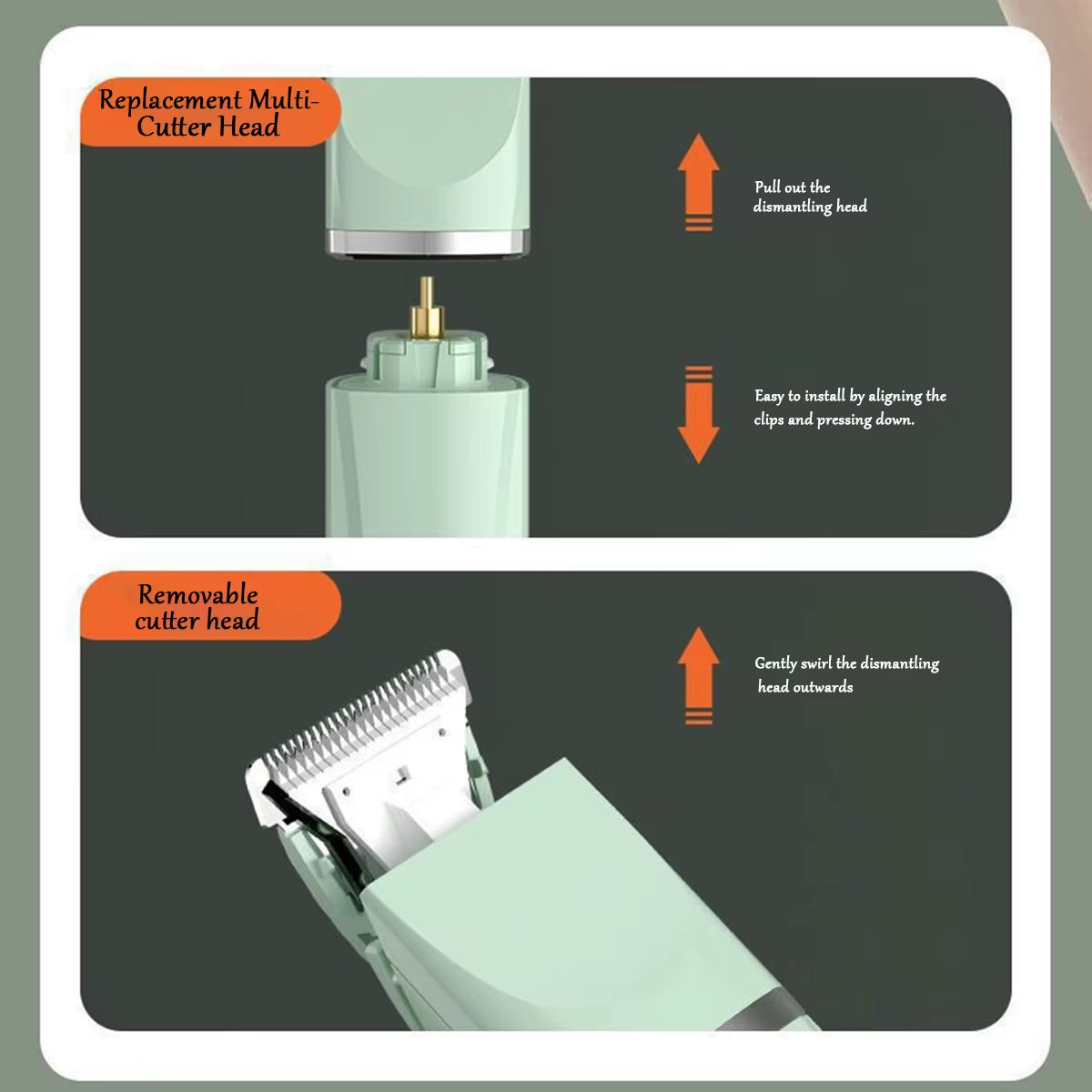 Replacement Multi-Cutter Head

Pull out the dismantling head

Easy to install by aligning the clips and pressing down.

Removable cutter head

Gently swirl the dismantling head outwards